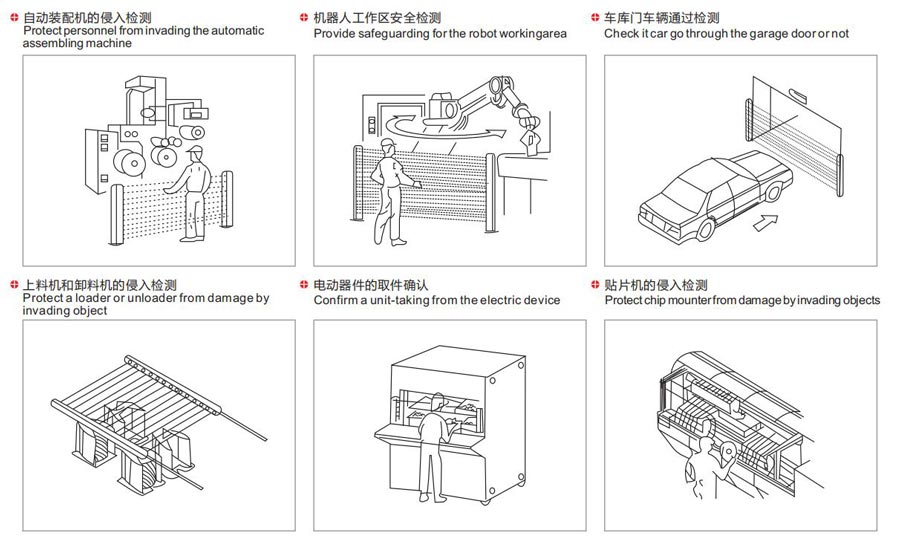 自动装配机的侵入检测
Protect personnel from invading the automatic assembling machine

机器人工作区安全检测
Provide safeguarding for the robot workingarea

车库门车辆通过检测
Check it car go through the garage door or not

上料机和卸料机的侵入检测
Protect a loader or unloader from damage by invading object

电动器件的取件确认
Confirm a unit-taking from the electric device

贴片机的侵入检测
Protect chip mounter from damage by invading objects